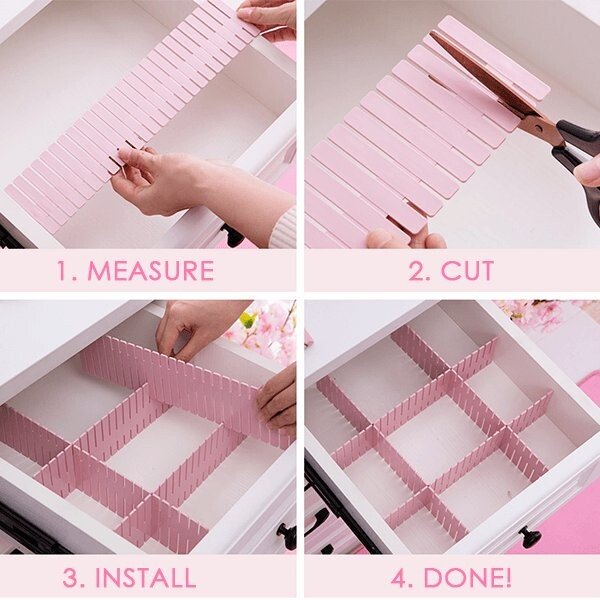 1. MEASURE

2. CUT

3. INSTALL

4. DONE!